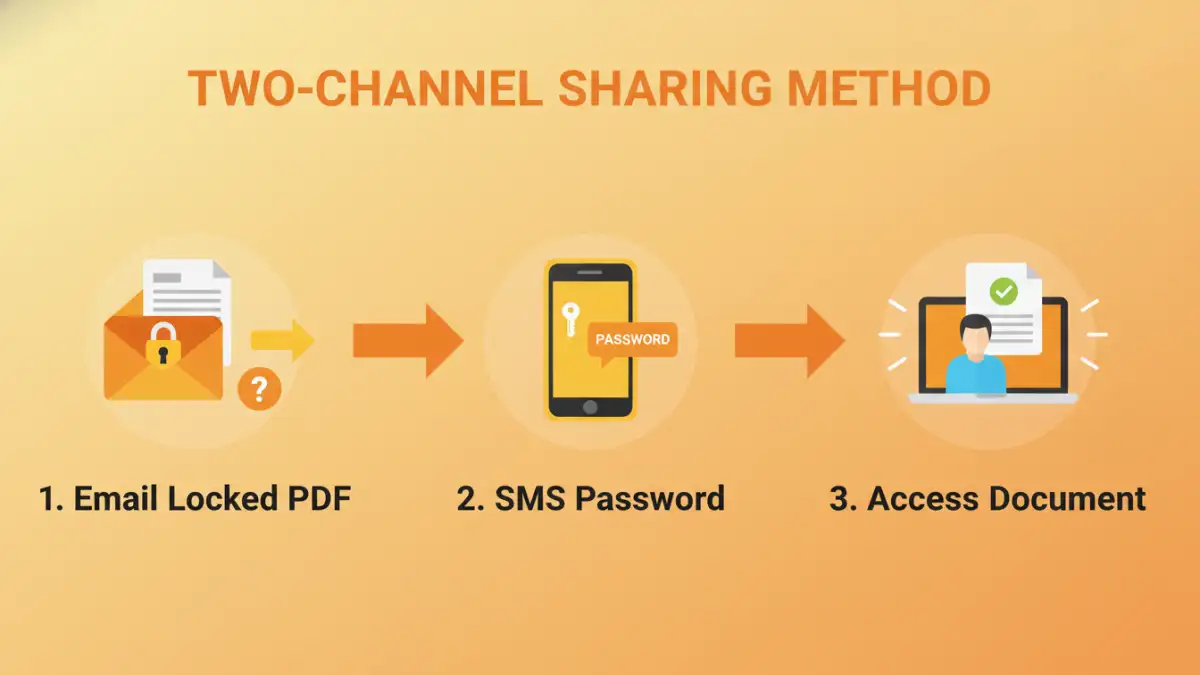 TWO-CHANNEL SHARING METHOD

?

PASSWORD

1. Email Locked PDF

2. SMS Password

3. Access Document