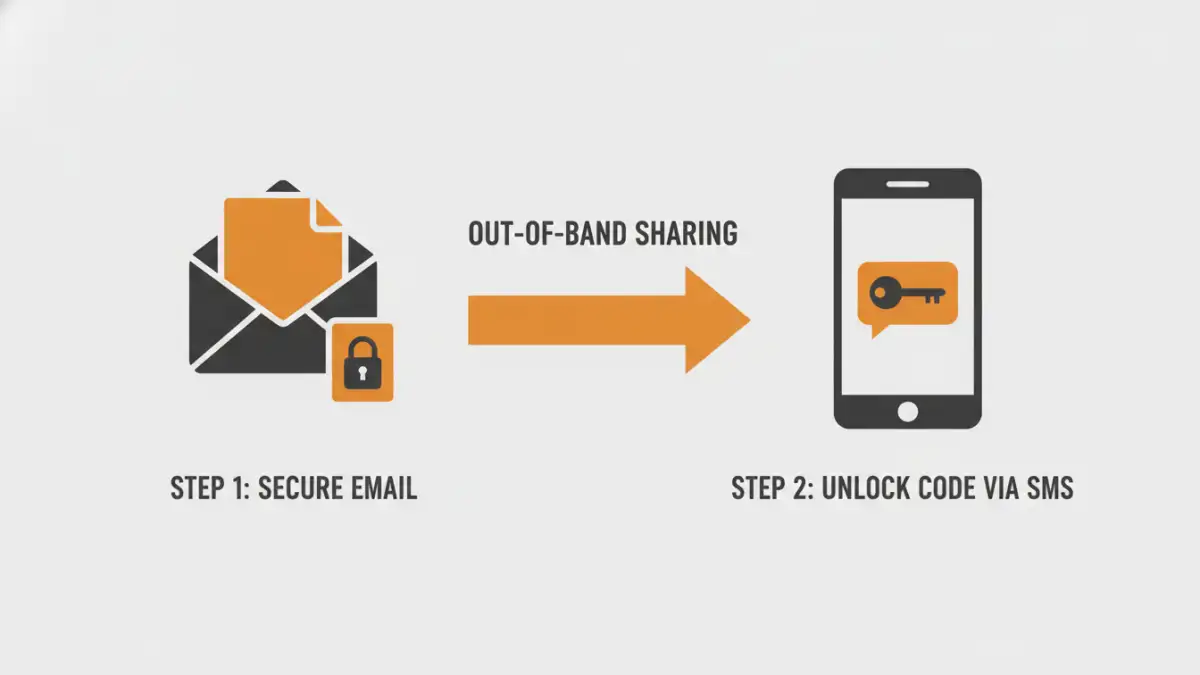 OUT-OF-BAND SHARING

STEP 1: SECURE EMAIL

STEP 2: UNLOCK CODE VIA SMS