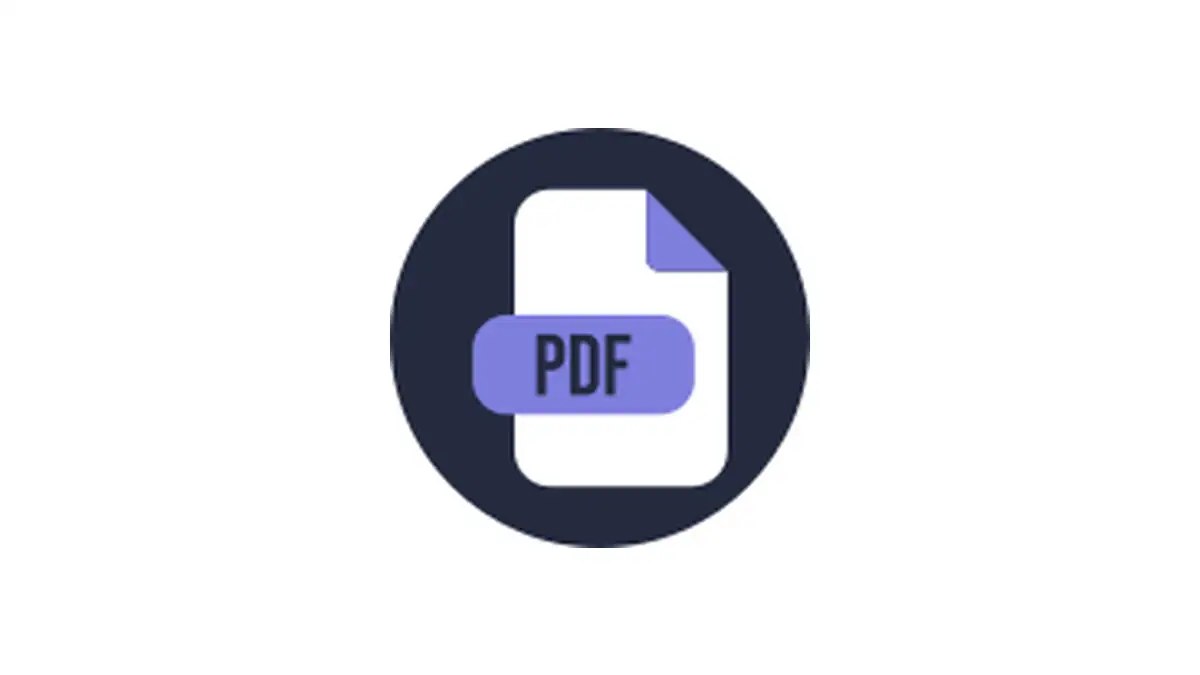 PDF