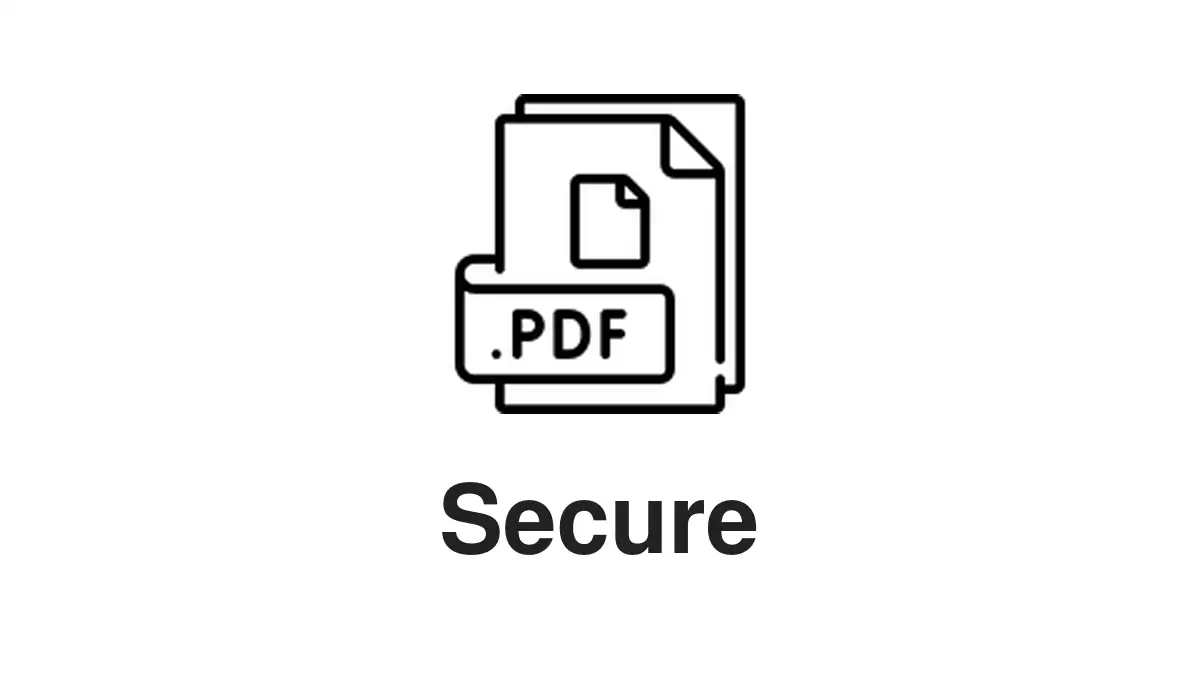 .PDF

Secure