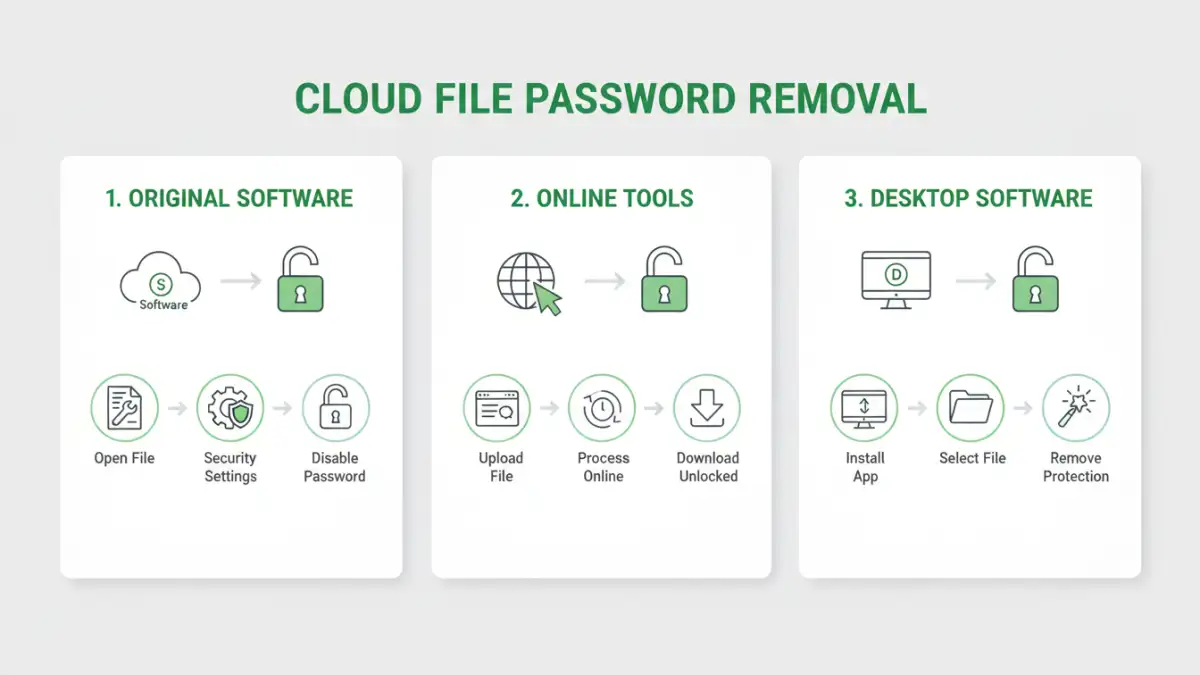 CLOUD FILE PASSWORD REMOVAL

1. ORIGINAL SOFTWARE

S
Software

Open File
Security Settings
Disable Password

2. ONLINE TOOLS

Upload File
Process Online
Download Unlocked

3. DESKTOP SOFTWARE

D

Install App
Select File
Remove Protection