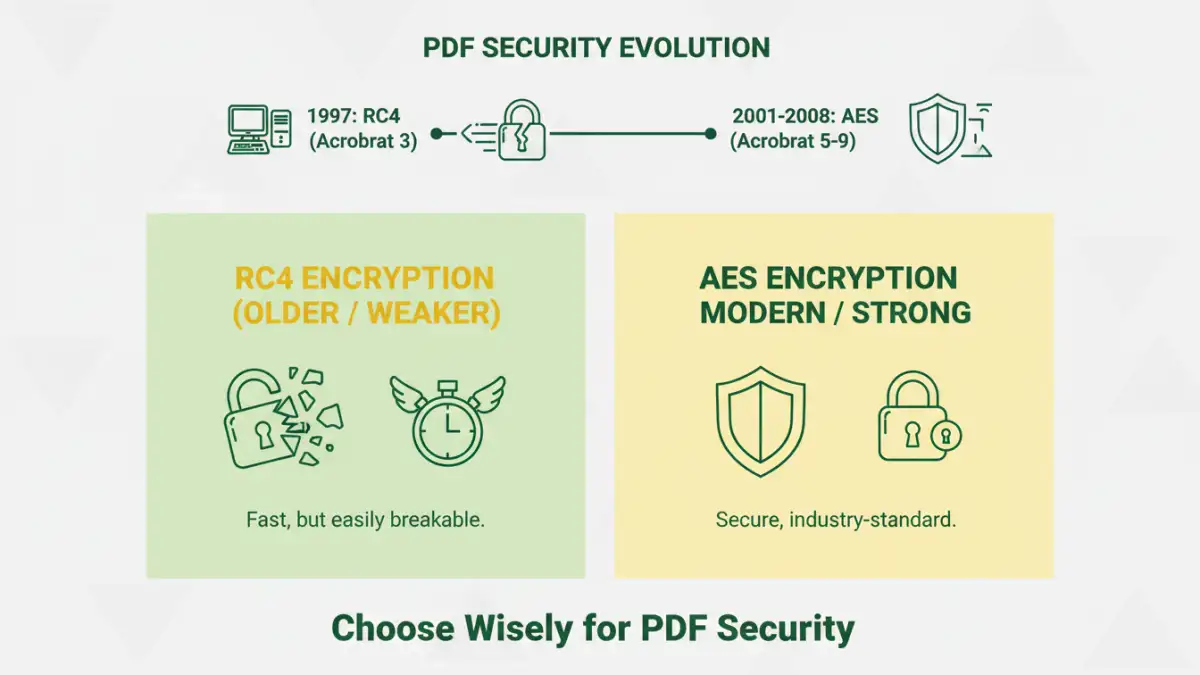 PDF SECURITY EVOLUTION

1997: RC4
(Acrobrat 3)

2001-2008: AES
(Acrobrat 5-9)

RC4 ENCRYPTION
(OLDER / WEAKER)

Fast, but easily breakable.

AES ENCRYPTION
MODERN / STRONG

Secure, industry-standard.

Choose Wisely for PDF Security