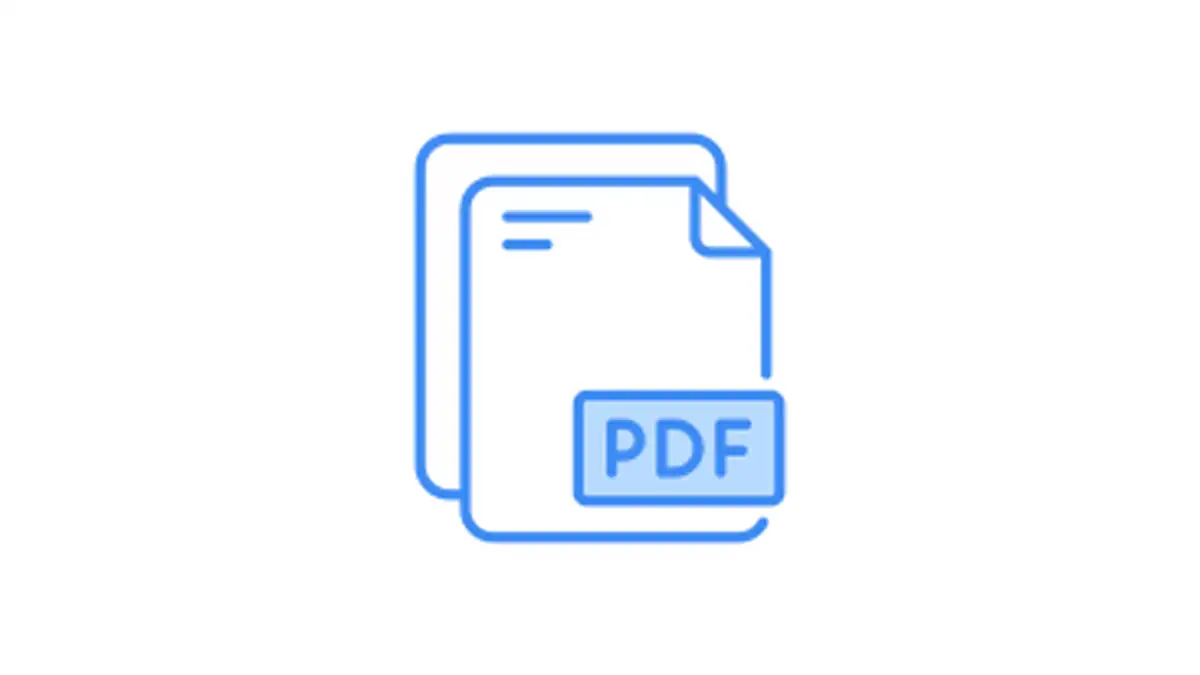 PDF