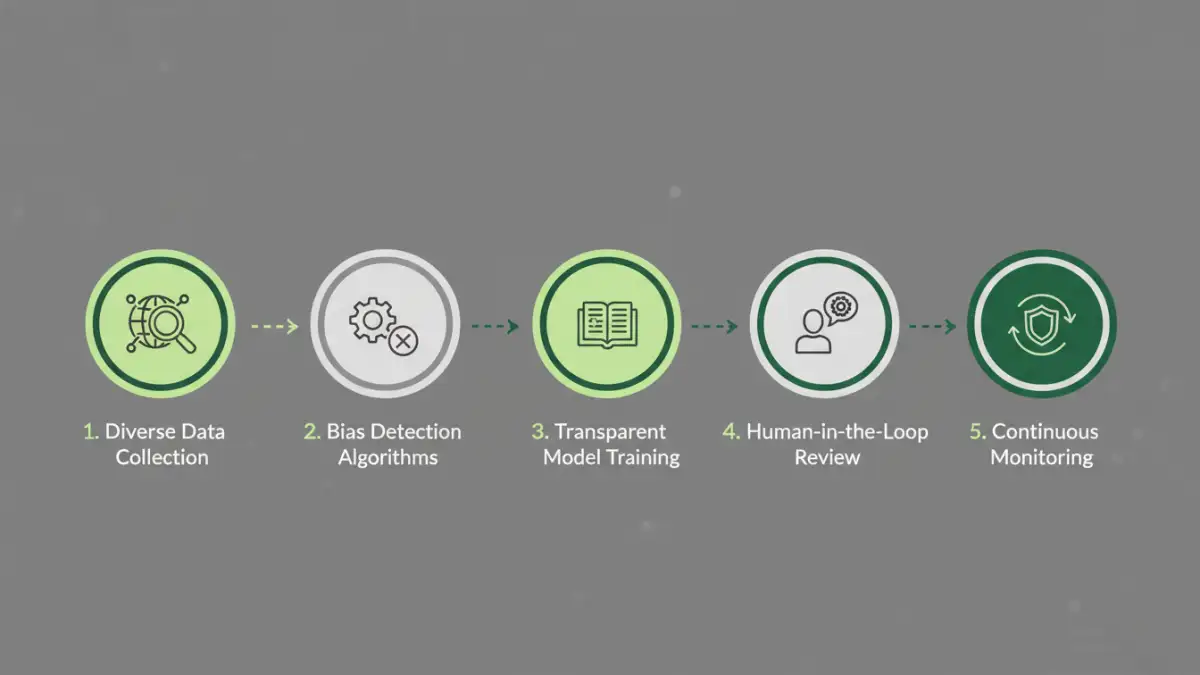 1. Diverse Data Collection

2. Bias Detection Algorithms

3. Transparent Model Training

4. Human-in-the-Loop Review

5. Continuous Monitoring