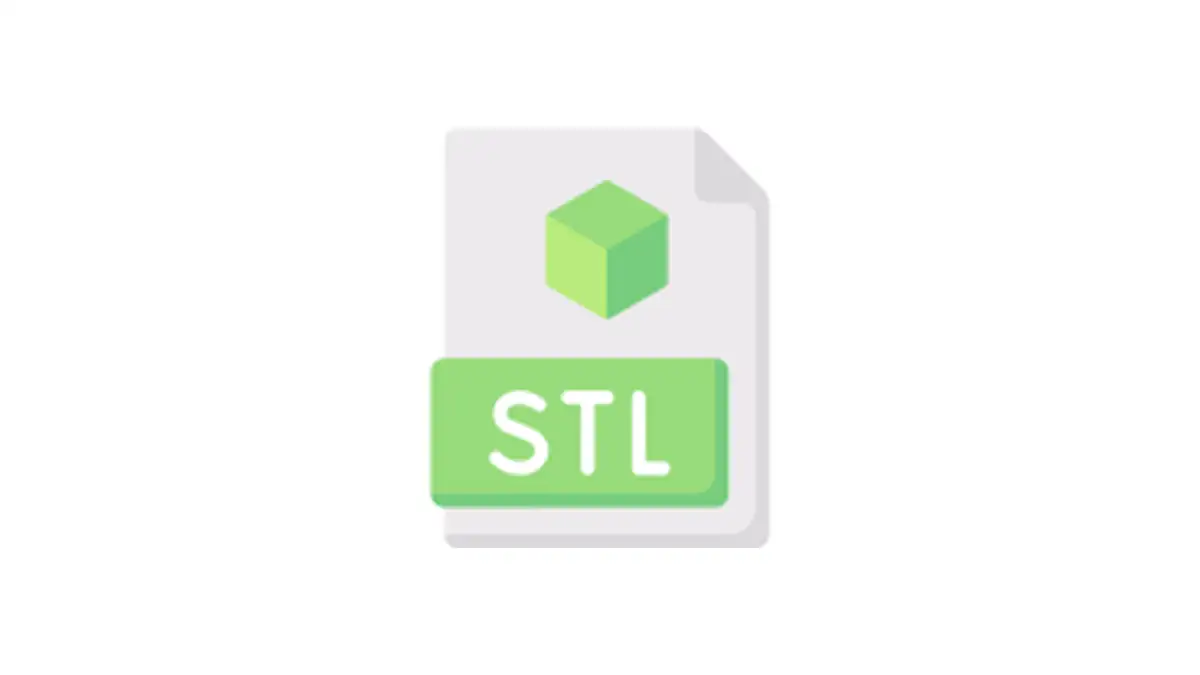 STL