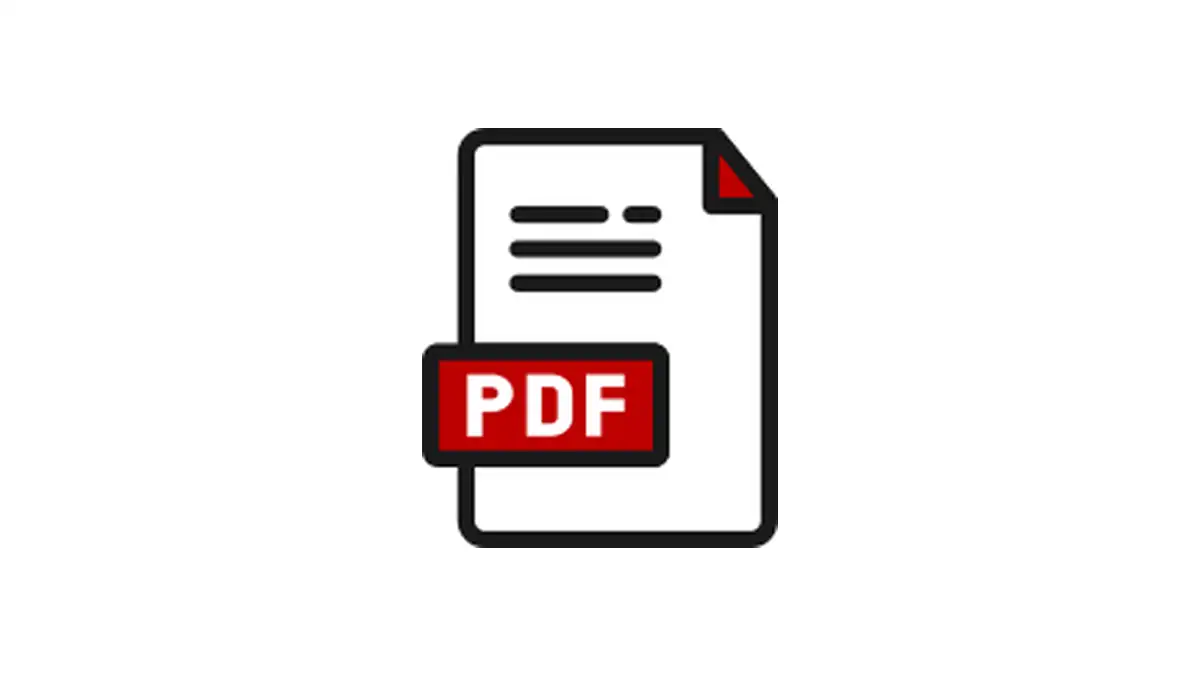 PDF