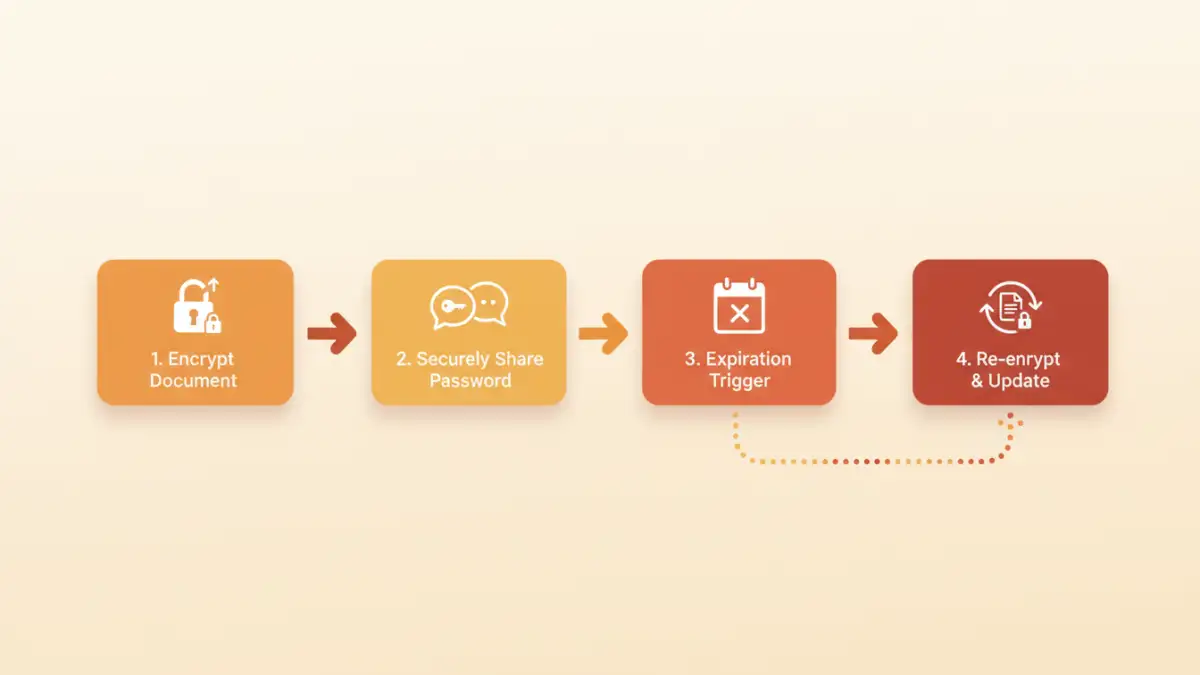 1. Encrypt Document

2. Securely Share Password

3. Expiration Trigger

4. Re-enrypt & Update