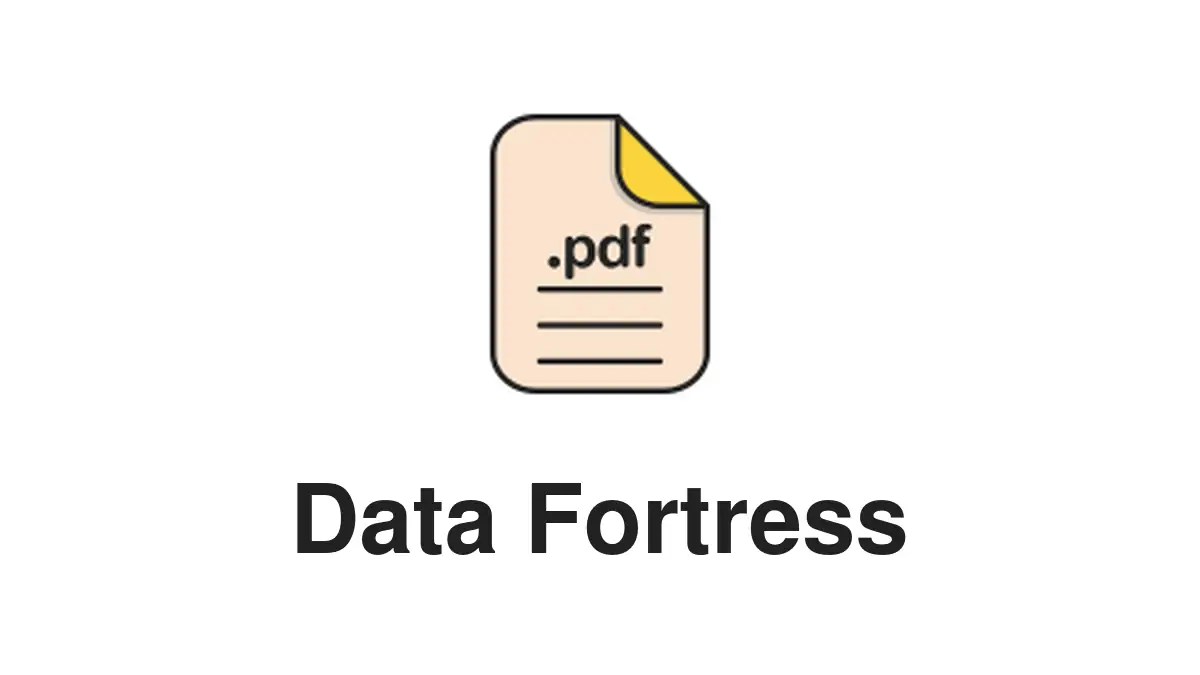 .pdf

Data Fortress