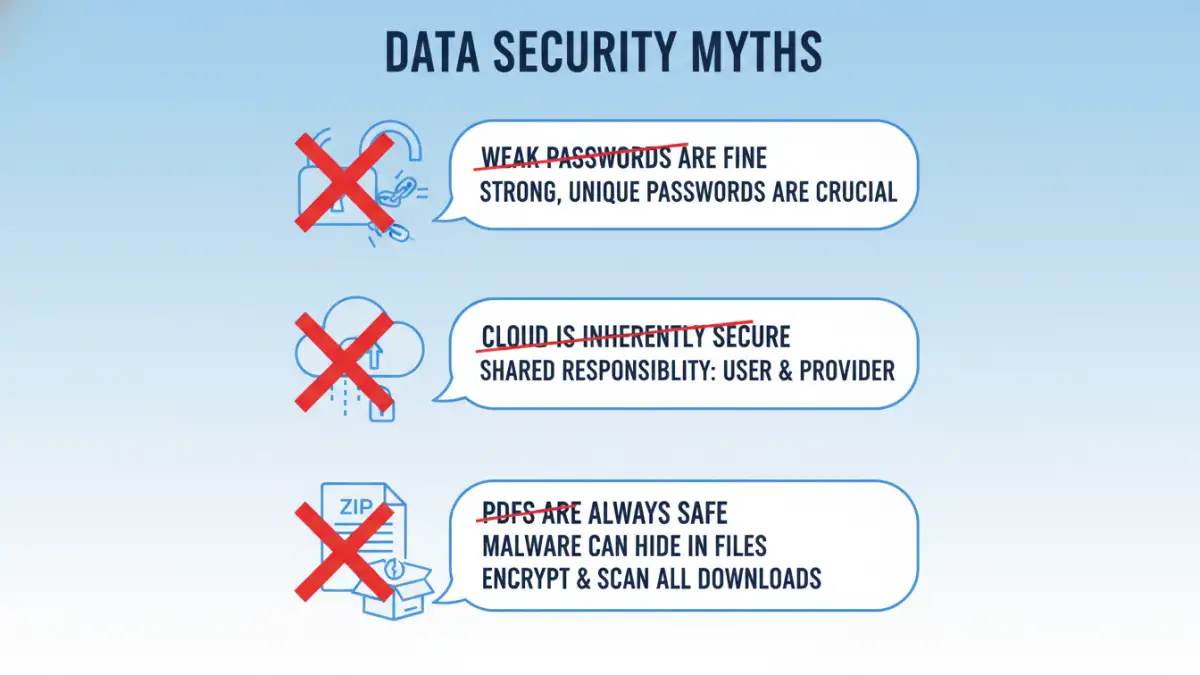 DATA SECURITY MYTHS

WEAK PASSWORDS ARE FINE
STRONG, UNIQUE PASSWORDS ARE CRUCIAL

CLOUD IS INHERENTLY SECURE
SHARED RESPONSIBLITY: USER & PROVIDER

ZIP

PDFS ARE ALWAYS SAFE
MALWARE CAN HIDE IN FILES
ENCRYPT & SCAN ALL DOWNLOADS