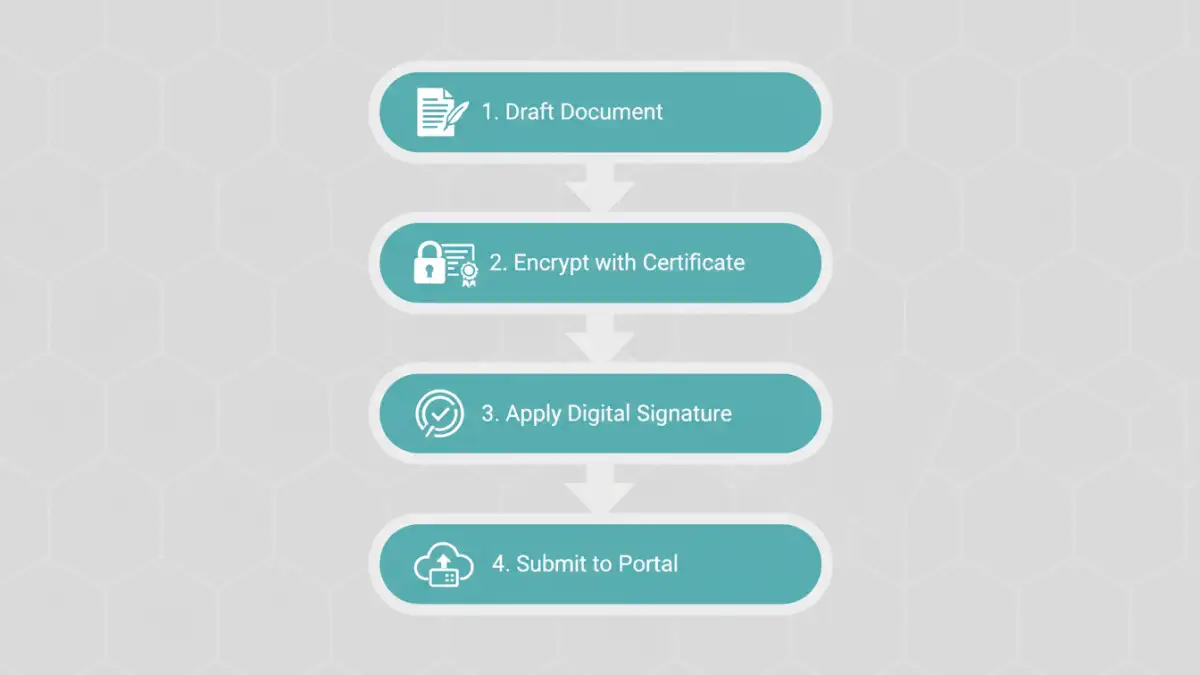 1. Draft Document

2. Encrypt with Certificate

3. Apply Digital Signature

4. Submit to Portal